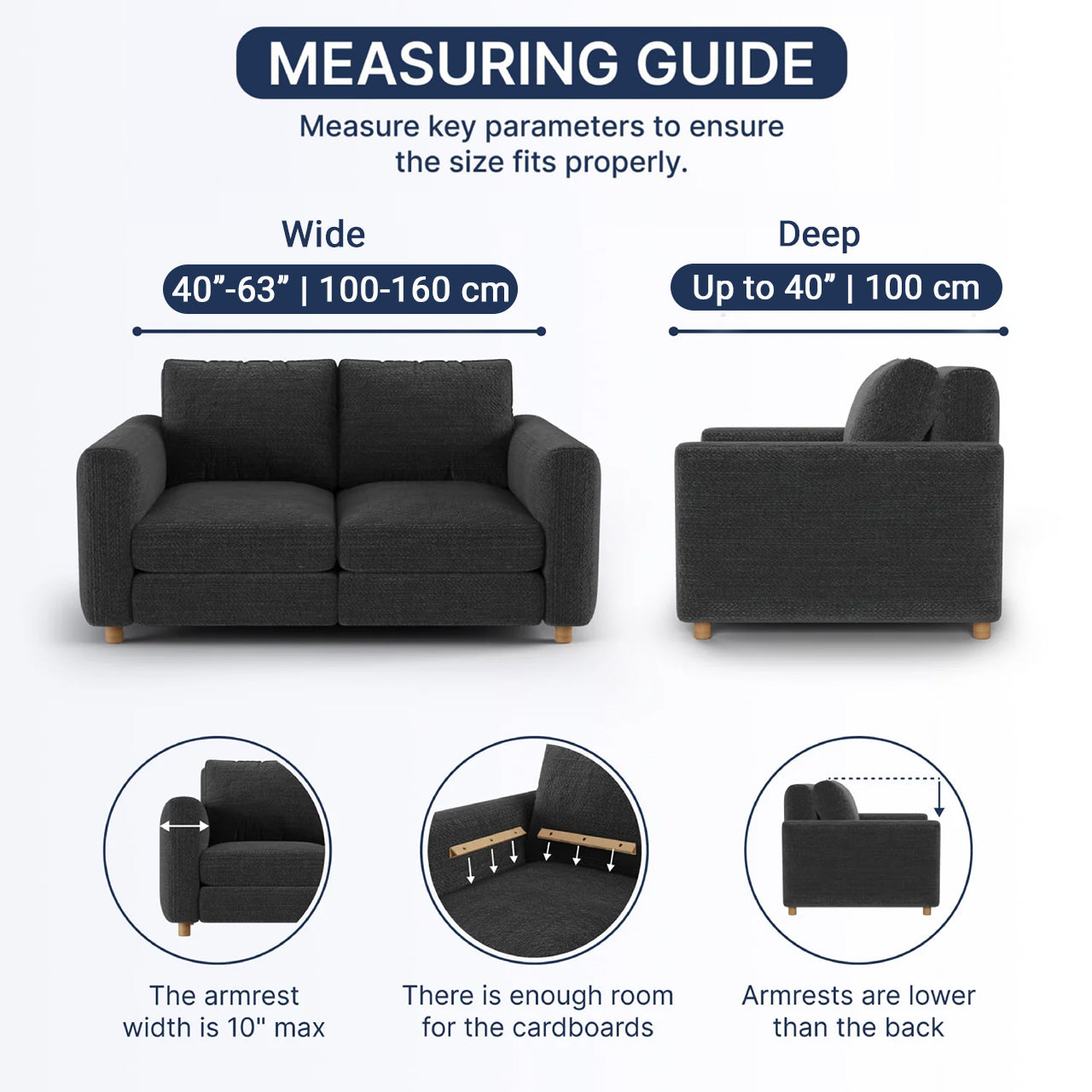 MEASURING GUIDE

Measure key parameters to ensure the size fits properly.

Wide

40”-63” | 100-160 cm

Deep

Up to 40” | 100 cm

The armrest width is 10" max

There is enough room for the cardboards

Armrests are lower than the back