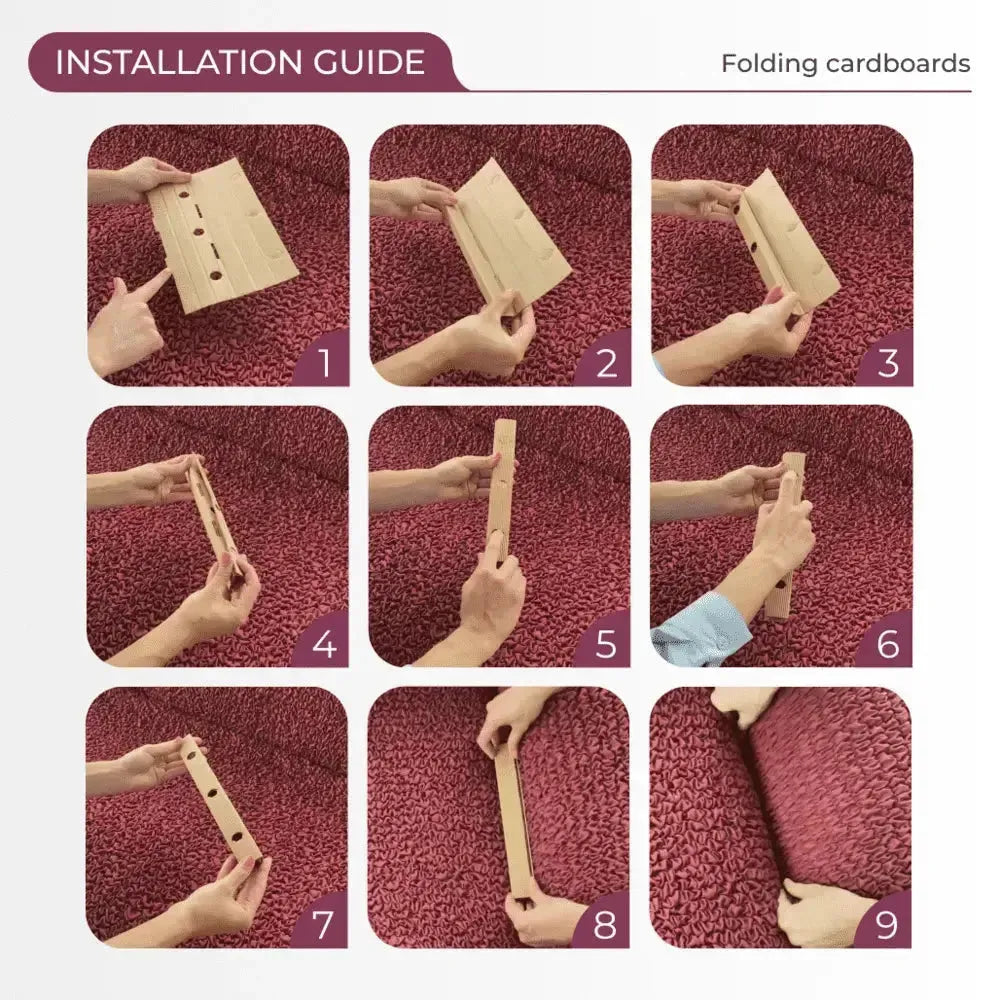 INSTALLATION GUIDE

Folding cardboards

1

2

3

4

5

6

7

8

9