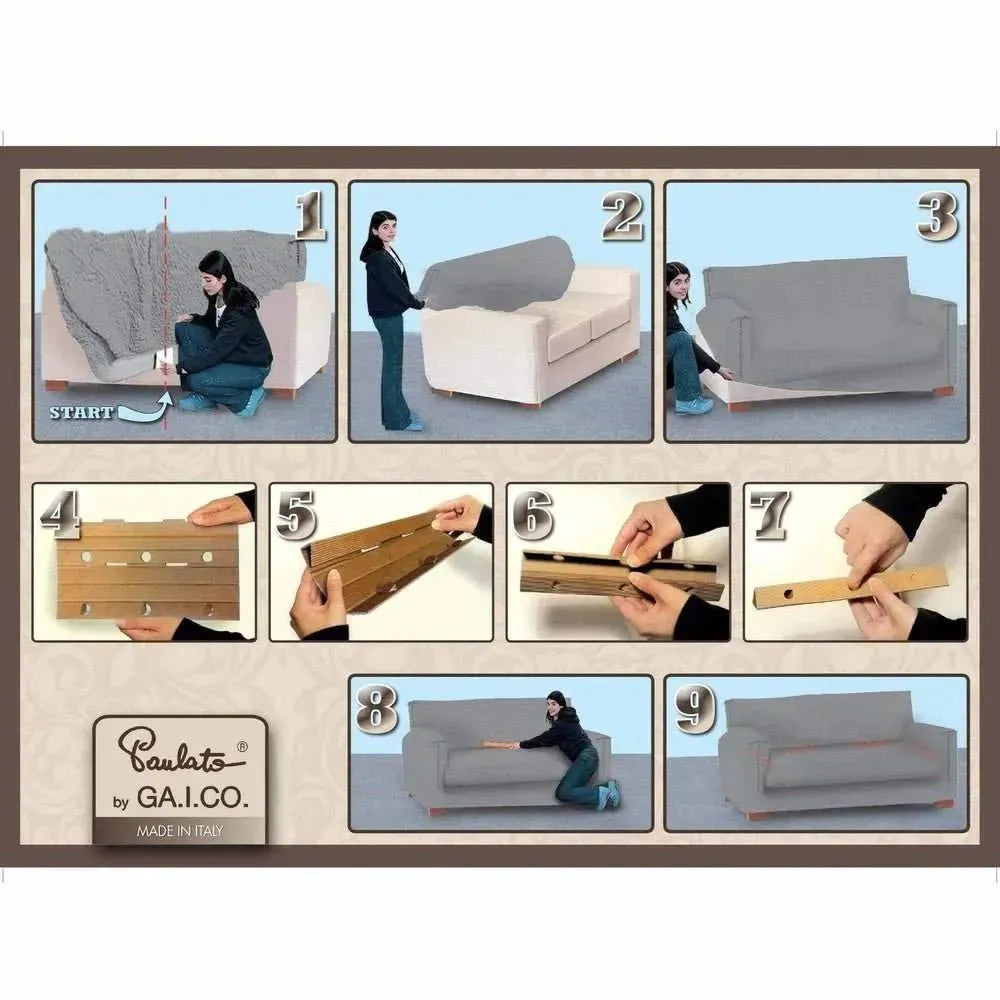 1

START

2

3

4

5

6

7

8

9

Paulato®
by GA.I.CO.
MADE IN ITALY